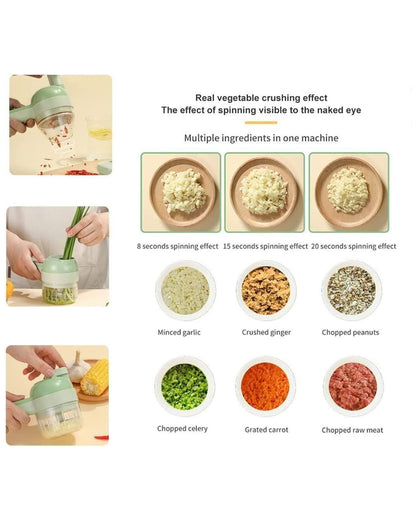 Real vegetable crushing effect
The effect of spinning visible to the naked eye

Multiple ingredients in one machine

8 seconds spinning effect

15 seconds spinning effect

20 seconds spinning effect

Minced garlic

Crushed ginger

Chopped peanuts

Chopped celery

Grated carrot

Chopped raw meat