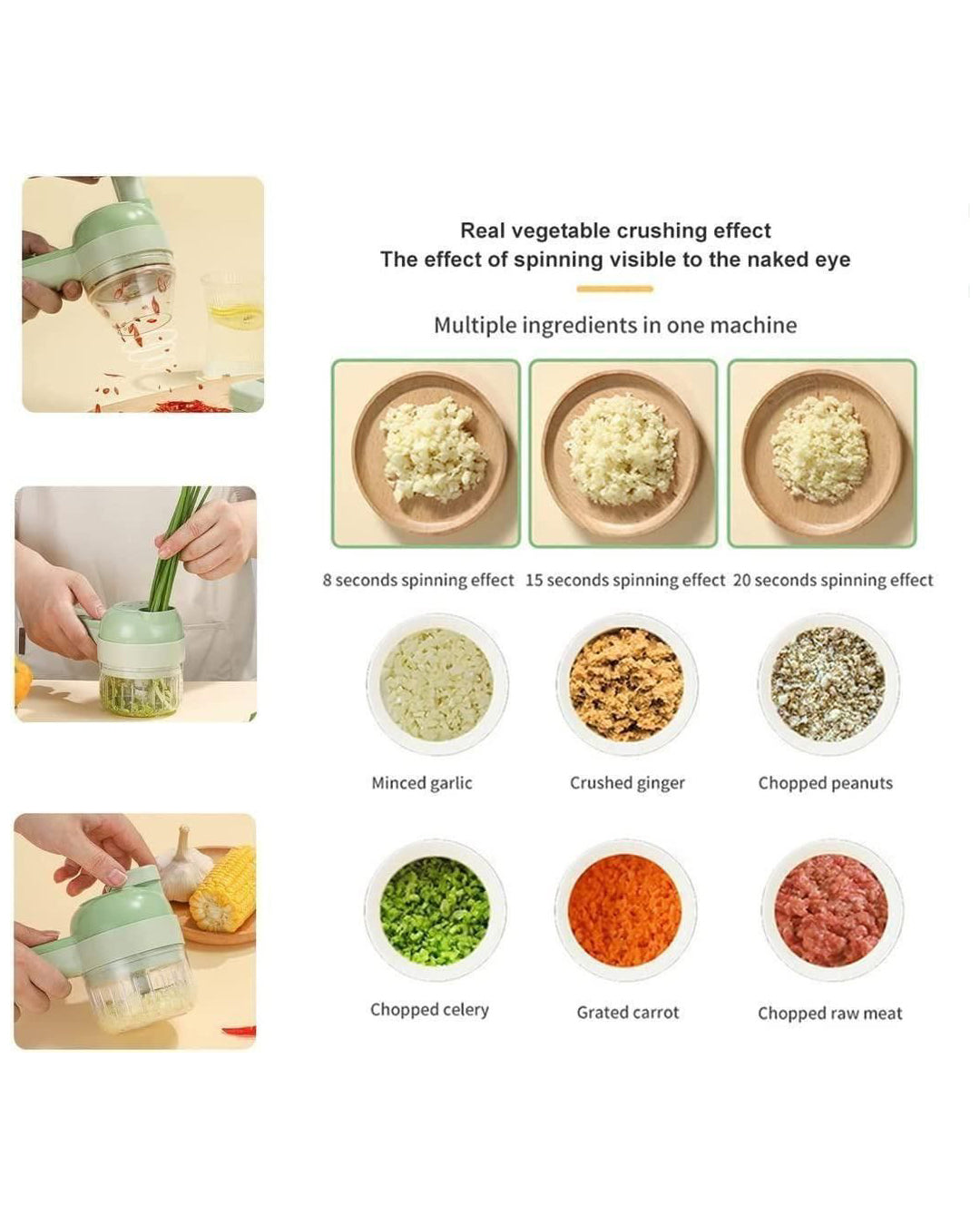 Real vegetable crushing effect
The effect of spinning visible to the naked eye

Multiple ingredients in one machine

8 seconds spinning effect 15 seconds spinning effect 20 seconds spinning effect

Minced garlic

Crushed ginger

Chopped peanuts

Chopped celery

Grated carrot

Chopped raw meat